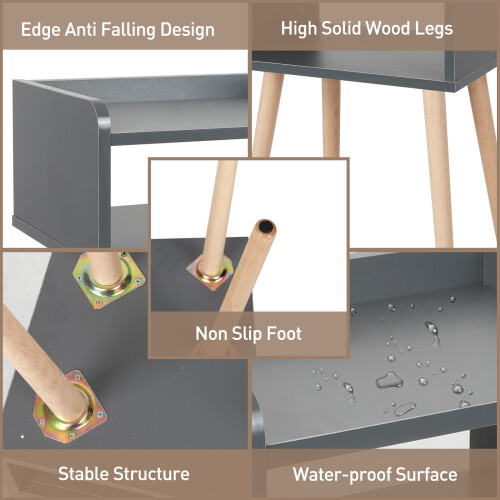 Edge Anti Falling Design

High Solid Wood Legs

Non Slip Foot

Stable Structure

Water-proof Surface