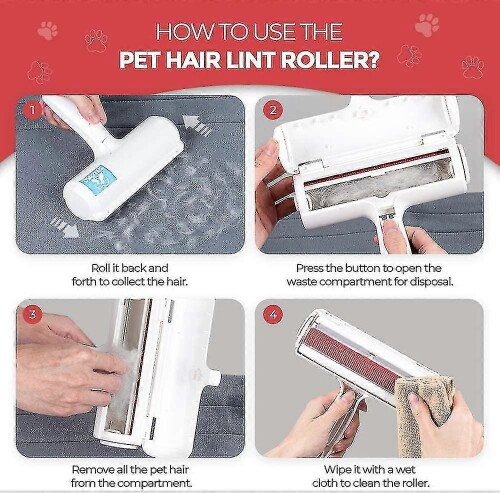 HOW TO USE THE
PET HAIR LINT ROLLER?

1

Roll it back and forth to collect the hair.

2

Press the button to open the waste compartment for disposal.

3

Remove all the pet hair from the compartment.

4

Wipe it with a wet cloth to clean the roller.