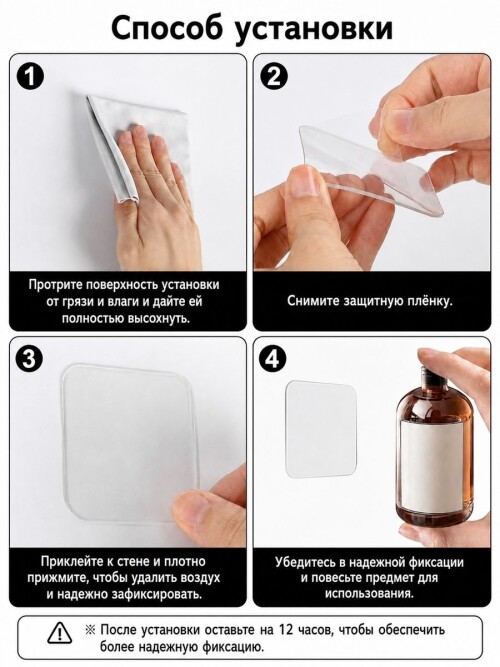 Способ установки

1

Протрите поверхность установки от грязи и влаги и дайте ей полностью высохнуть.

2

Снимите защитную плёнку.

3

Приклейте к стене и плотно прижмите, чтобы удалить воздух и надежно зафиксировать.

4

Убедитесь в надежной фиксации и повесьте предмет для использования.

※ После установки оставьте на 12 часов, чтобы обеспечить более надежную фиксацию.